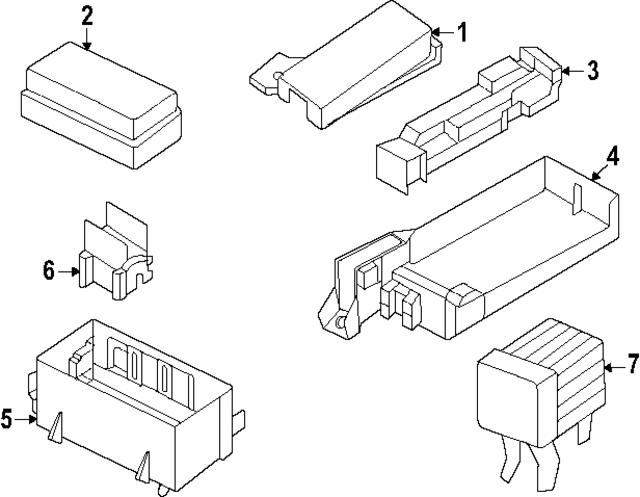 2
1
3
4
6
5
7