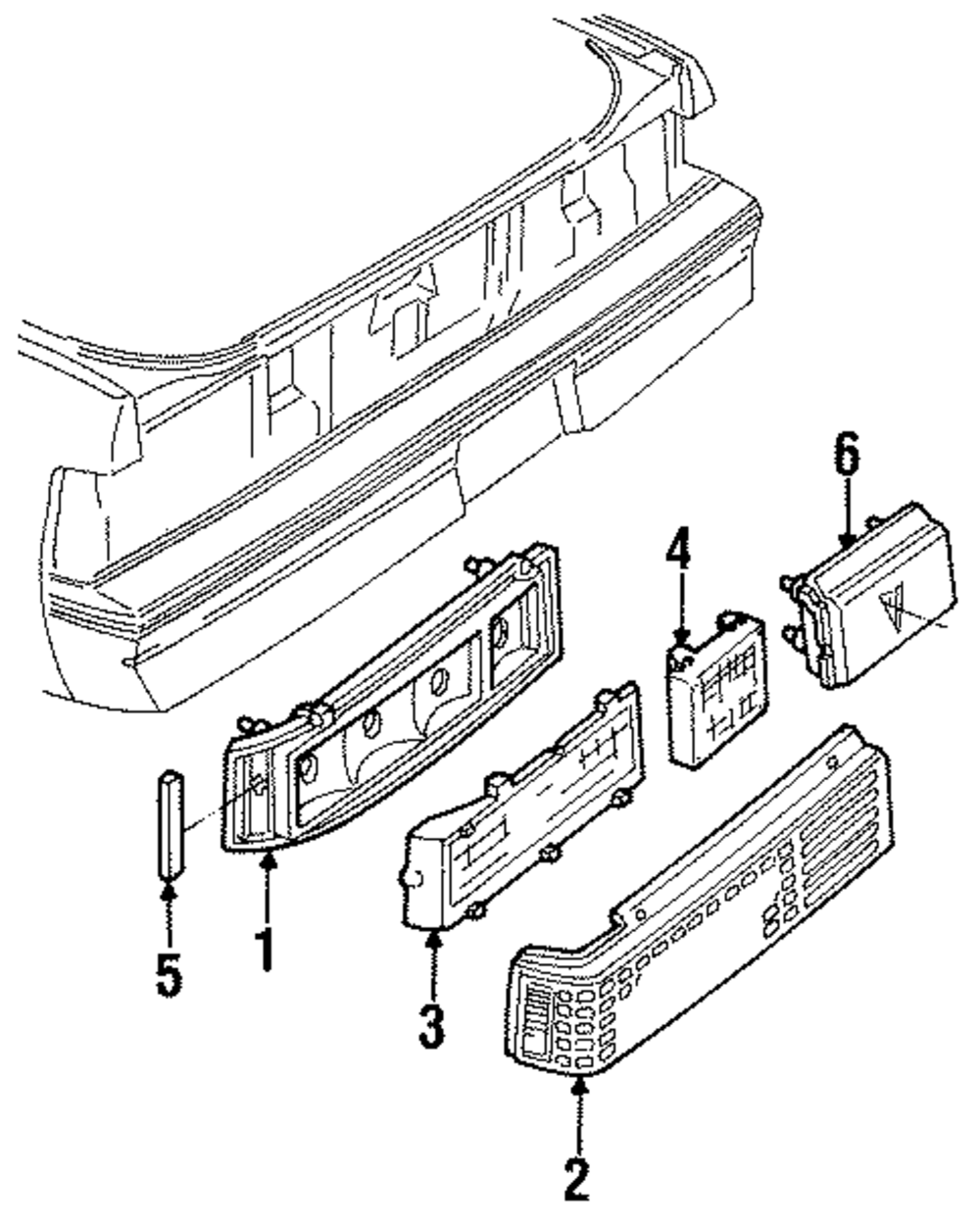 6
4
5
1
3
2