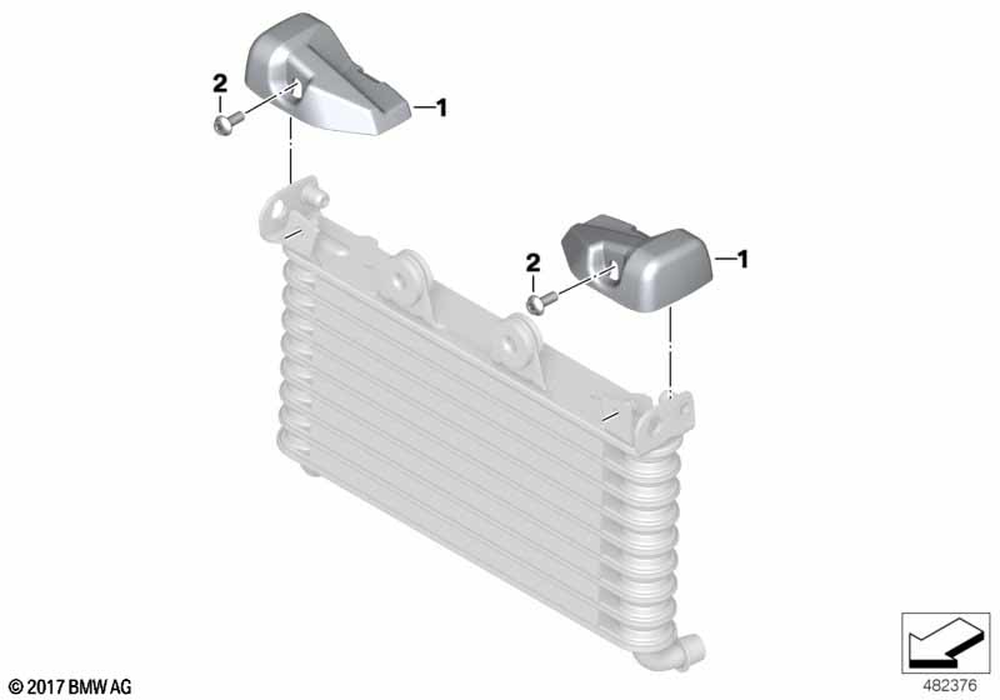 2
1
2
1
© 2017 BMW AG
482376