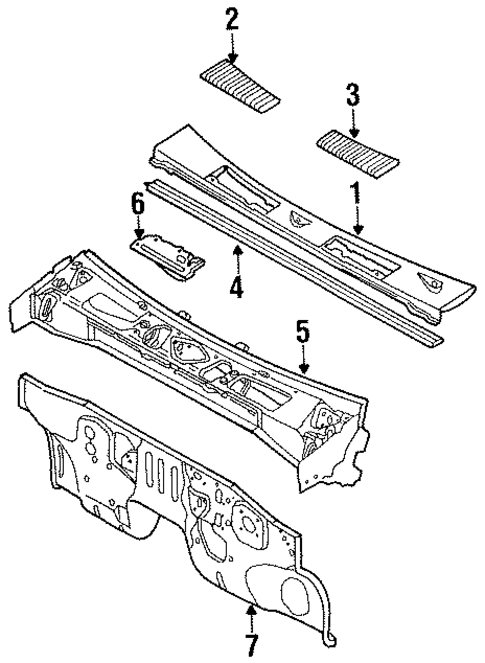 2
3
1
6
4
5
7