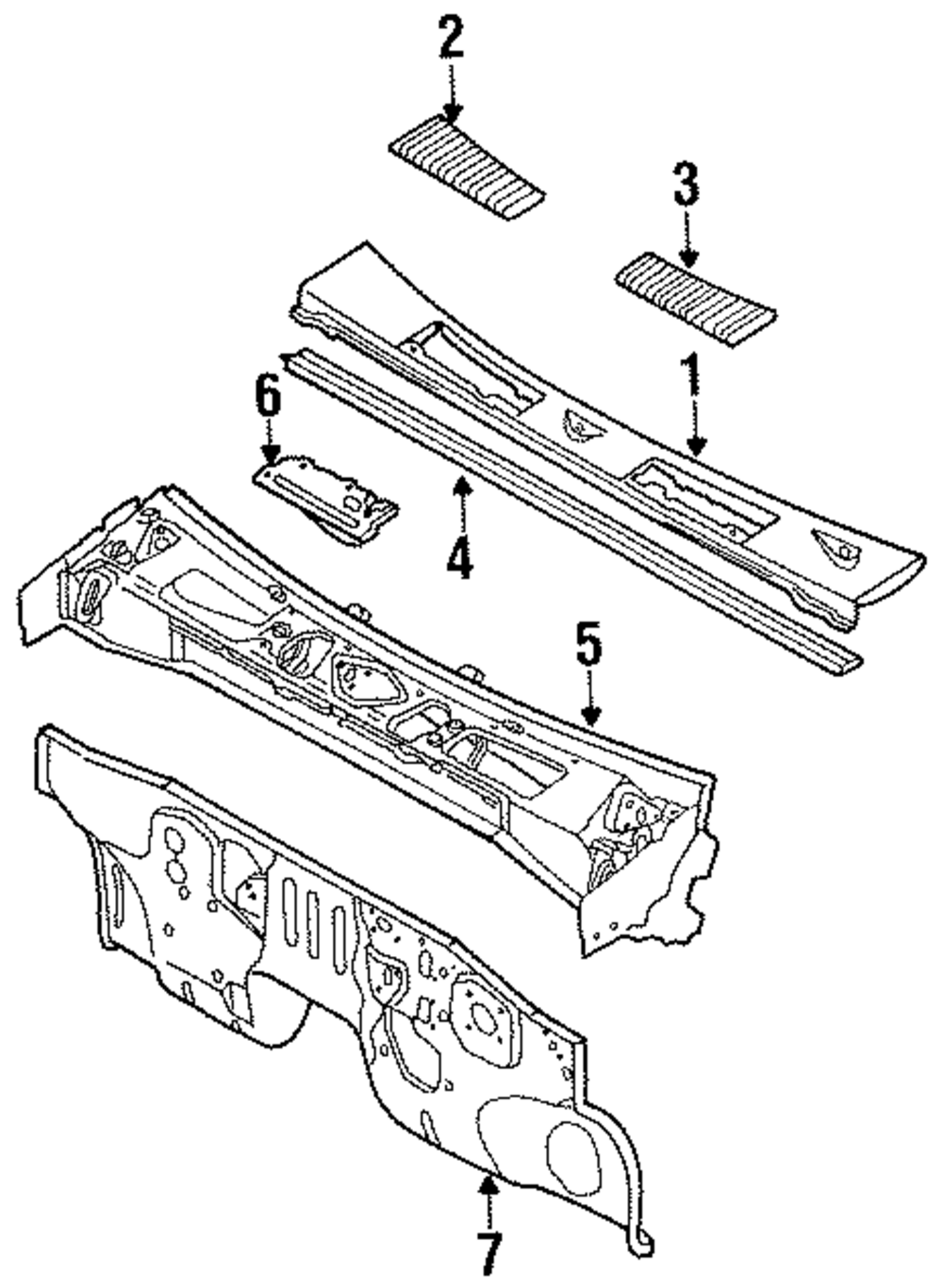 2
3
1
6
4
5
7