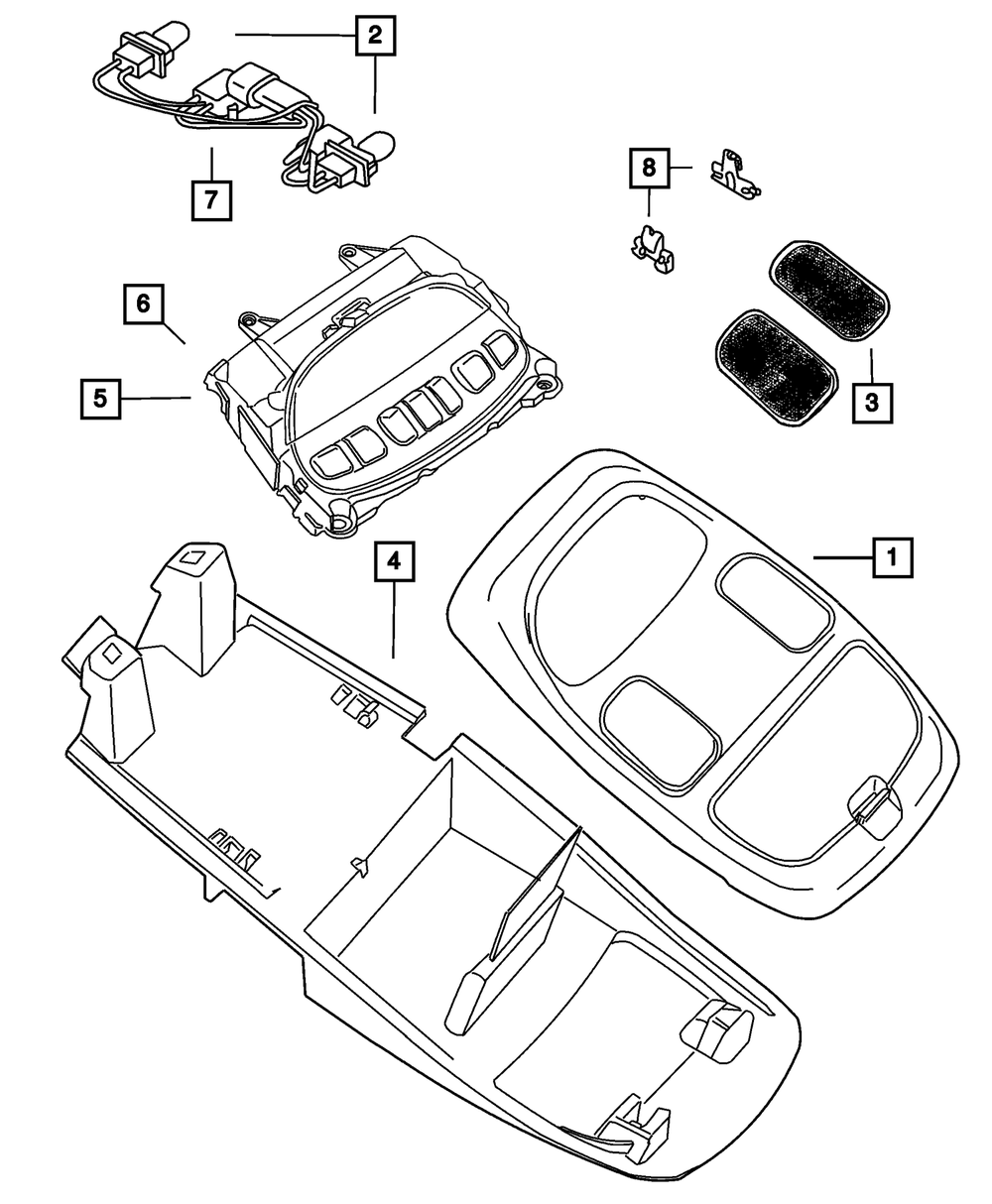 2
7
8
6
5
3
4
1