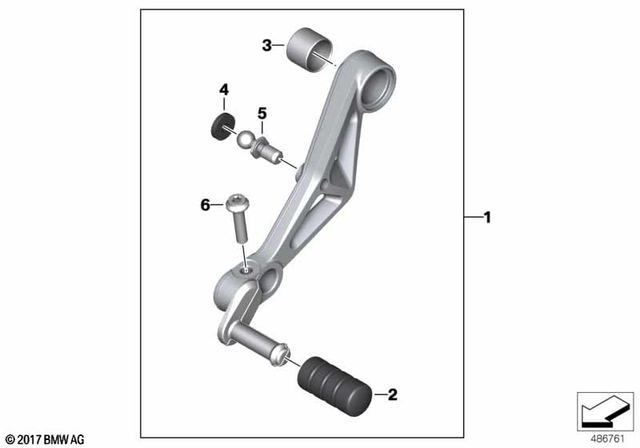 3
4
5
6
1
2
© 2017 BMW AG
486761