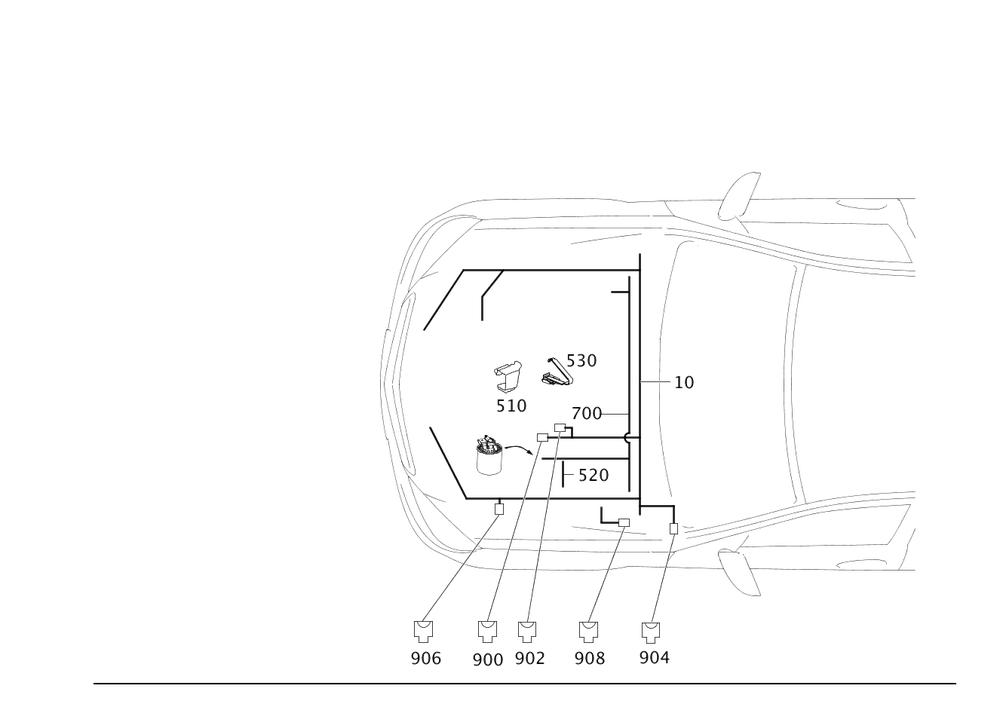 530
510
10
700
520
906
900
902
908
904