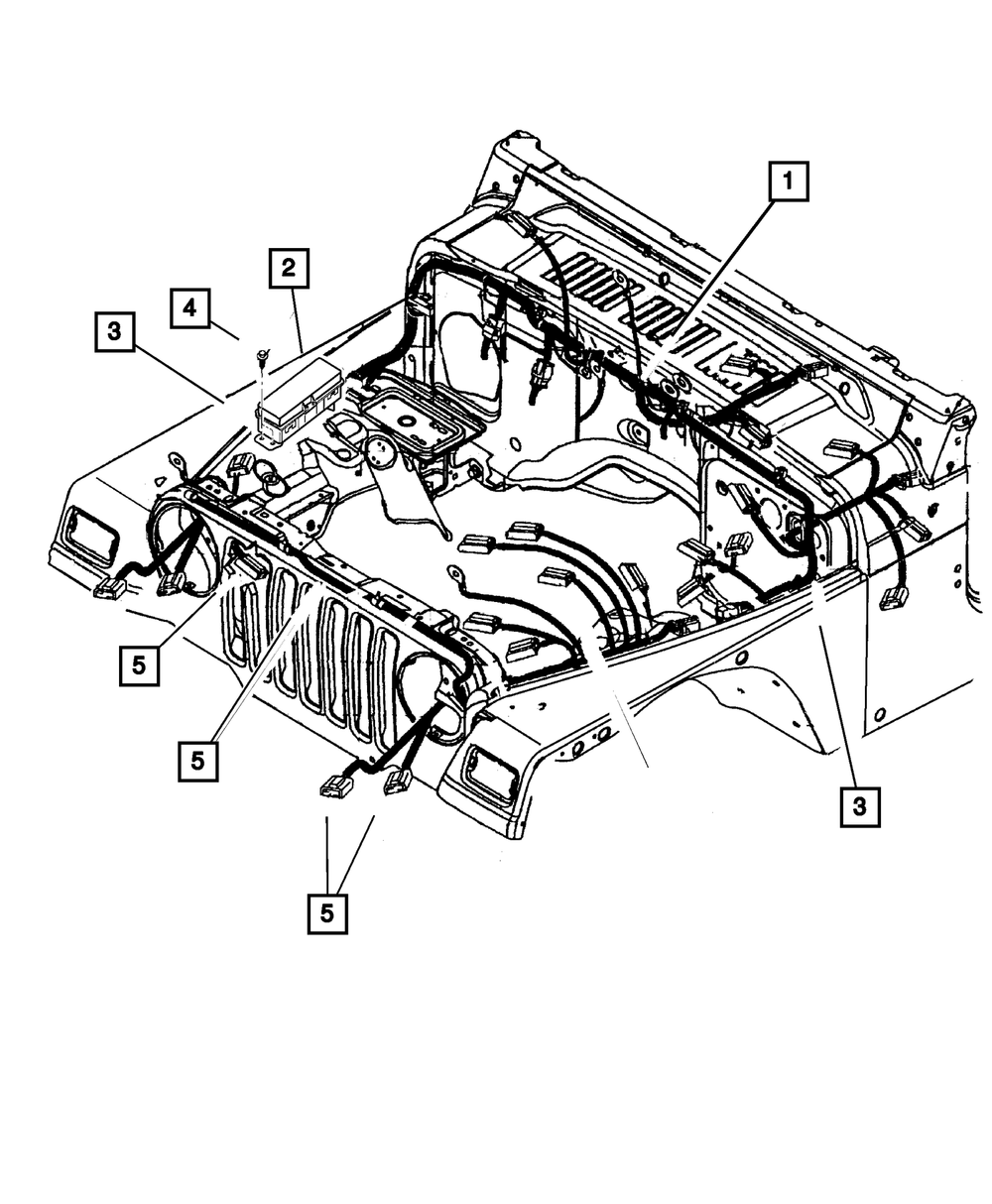 1
2
4
3
5
5
3
5