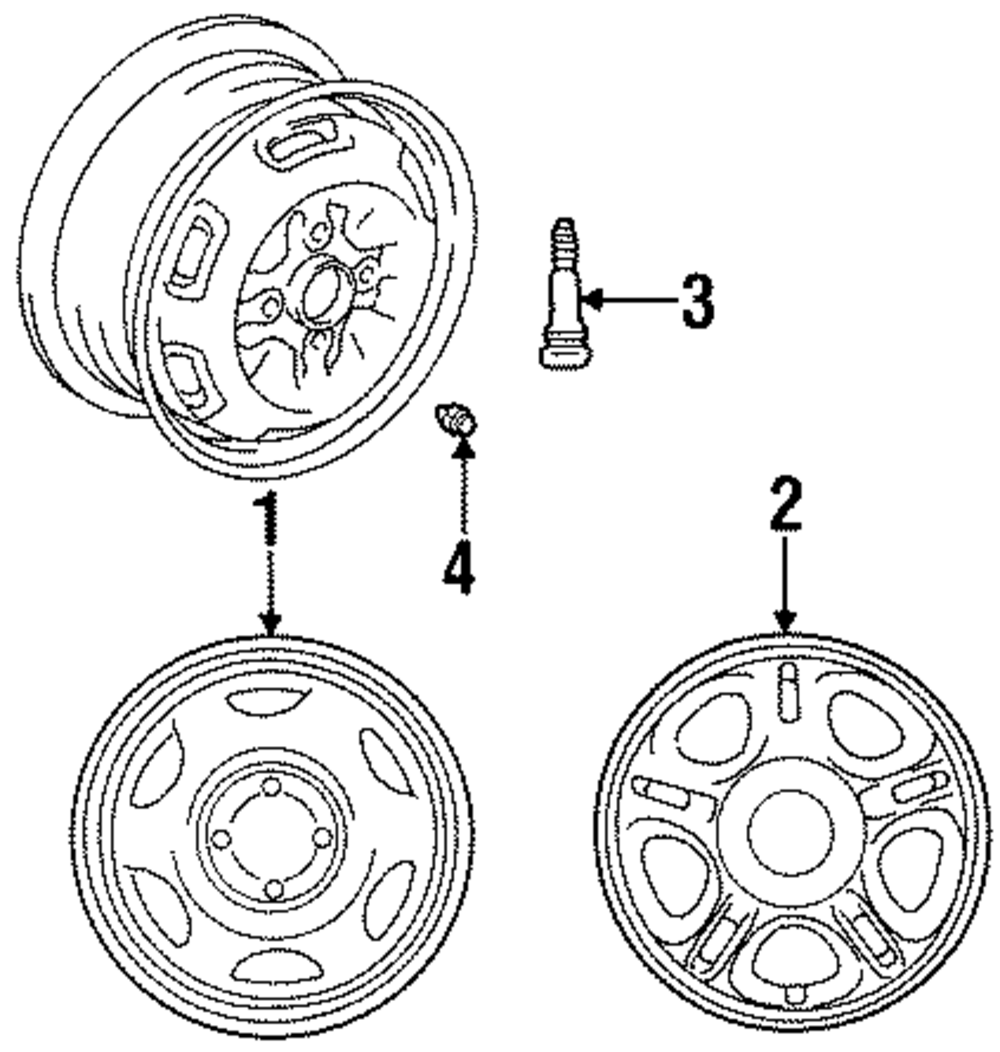 3
1
4
2