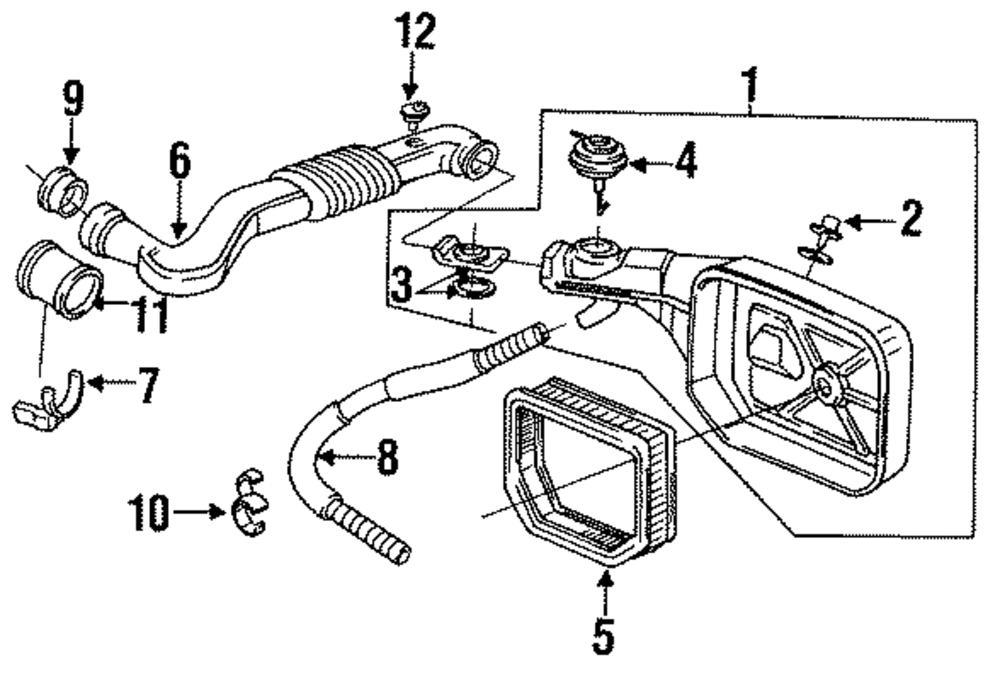 12
1
9
6
4
2
3
11
7
8
10
5