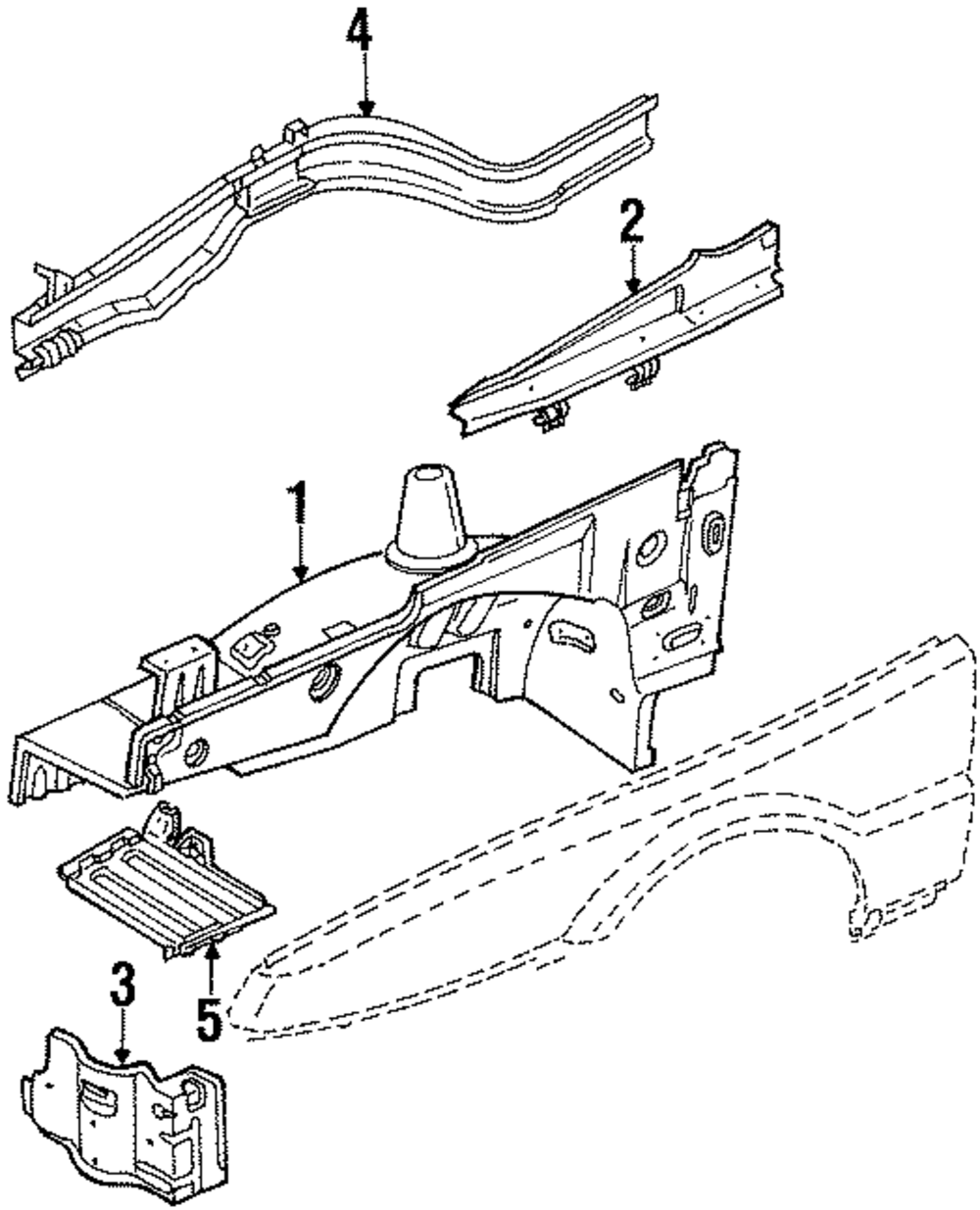 4
2
1
5
3