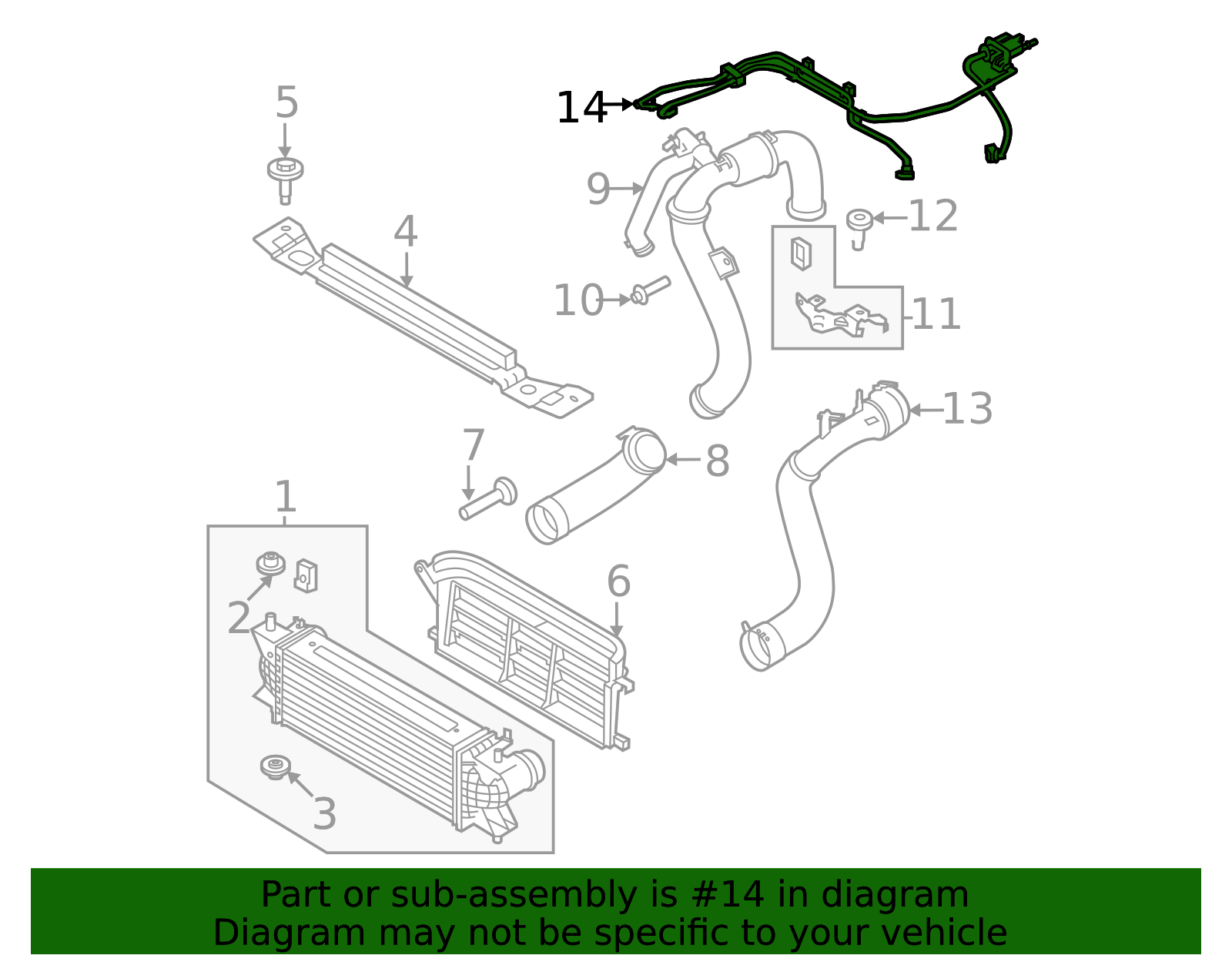 14
5
9
12
4
10
11
13
7
8
1
6
2
3

Part or sub-assembly is #14 in diagram
Diagram may not be specific to your vehicle