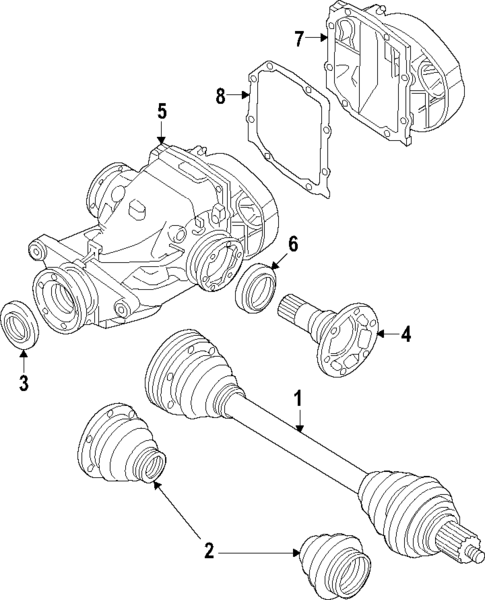 7
8
5
6
4
3
1
2