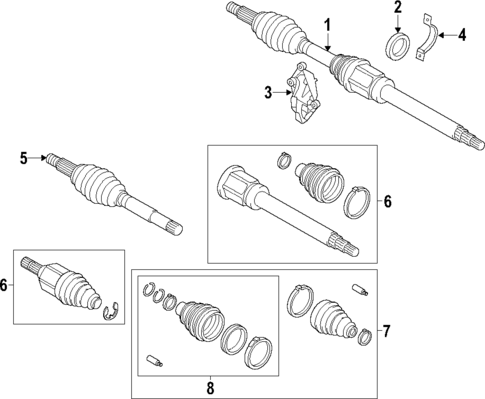 1
2
4
3
5
6
6
7
8