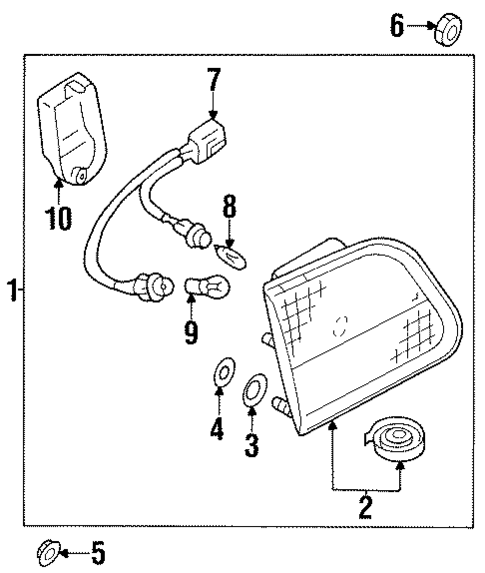 6
7
10
8
1
9
4
3
2
5