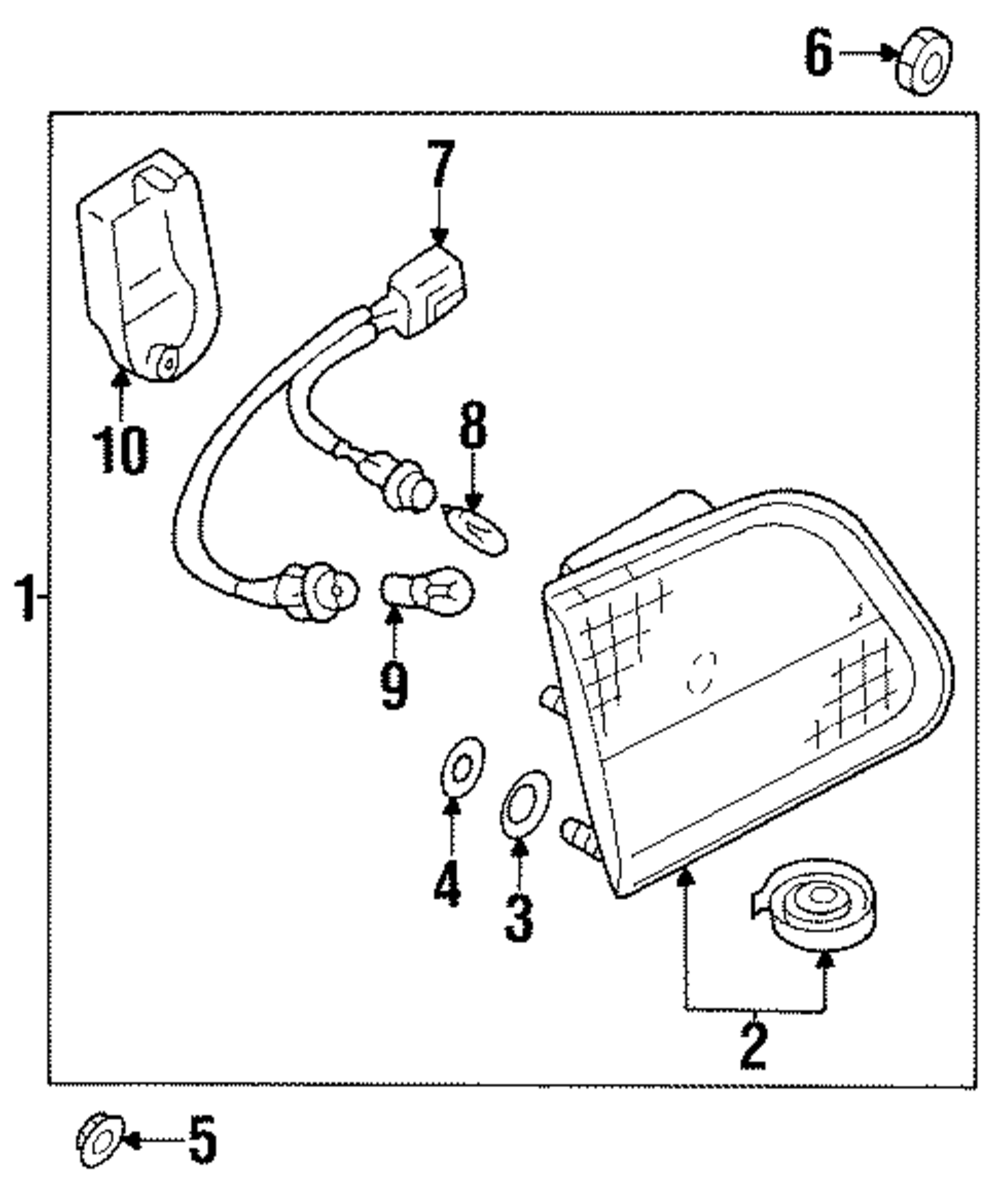 6
7
10
8
1
9
4
3
2
5