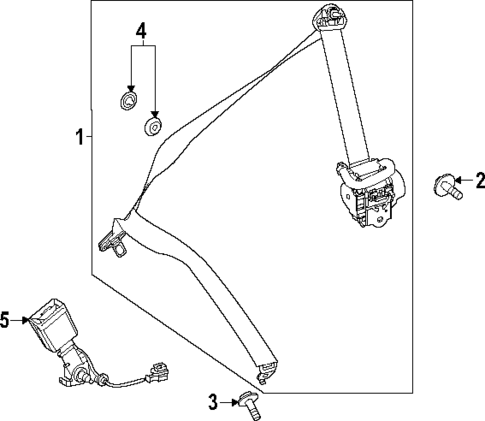 4
1
2
5
3