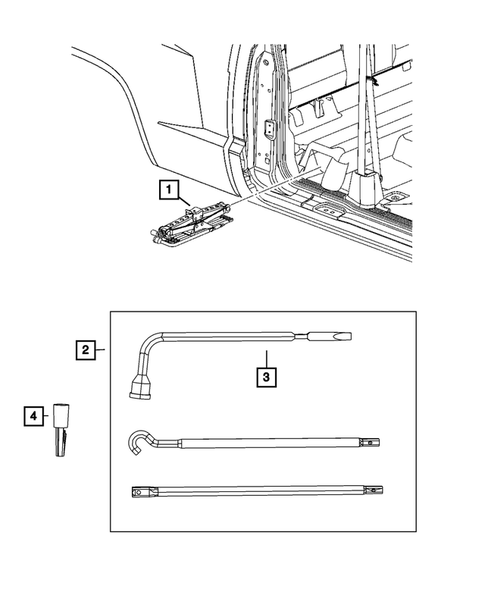 1

2

3

4