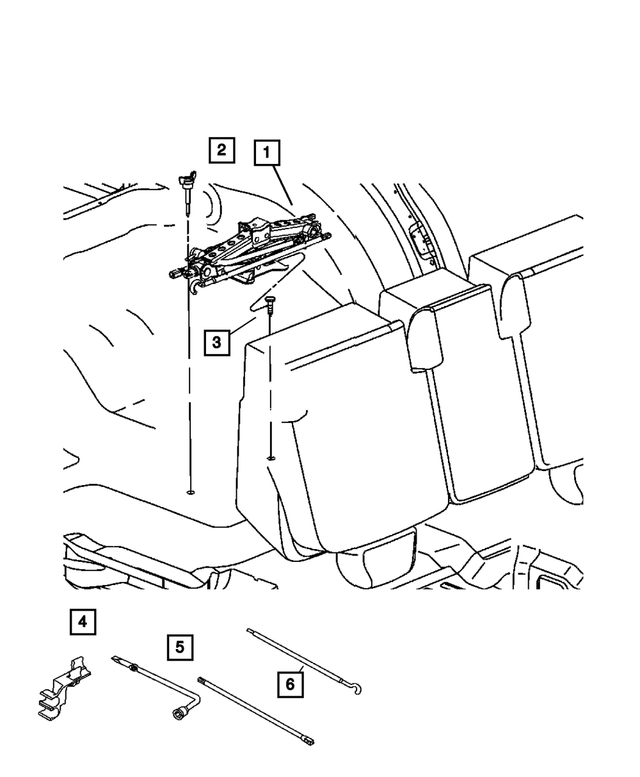 2
1
3
4
5
6