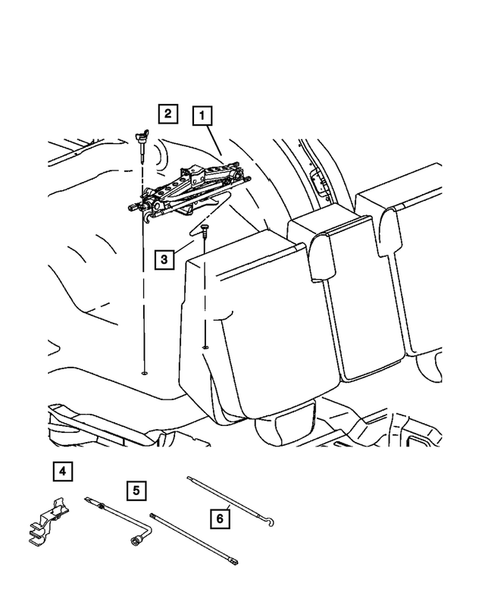 2
1
3
4
5
6