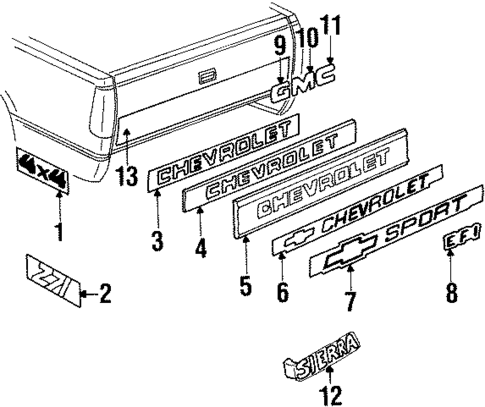 9
10
11
GMC
13
4x4
1
Z71
2
CHEVROLET
3
CHEVROLET
4
CHEVROLET
5
CHEVROLET
6
SPORT
7
EFI
8
SIERRA
12