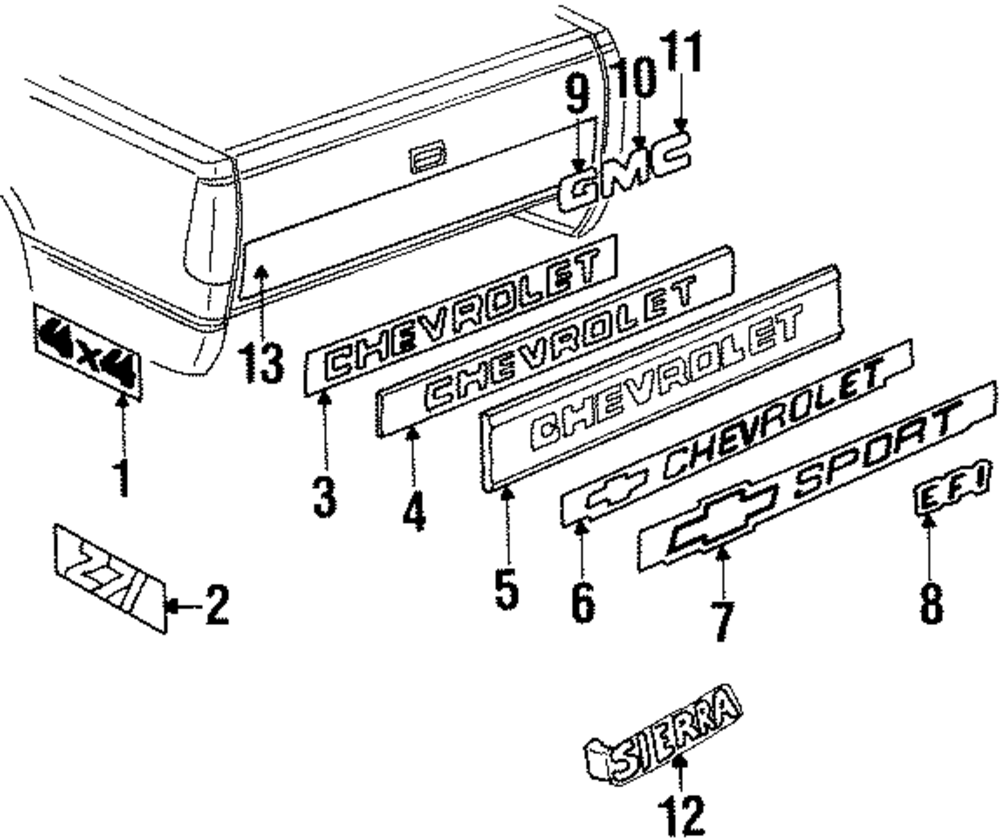 9
10
11
GMC
13
4x4
1
Z71
2
CHEVROLET
3
CHEVROLET
4
CHEVROLET
5
CHEVROLET
6
SPORT
7
EFI
8
SIERRA
12