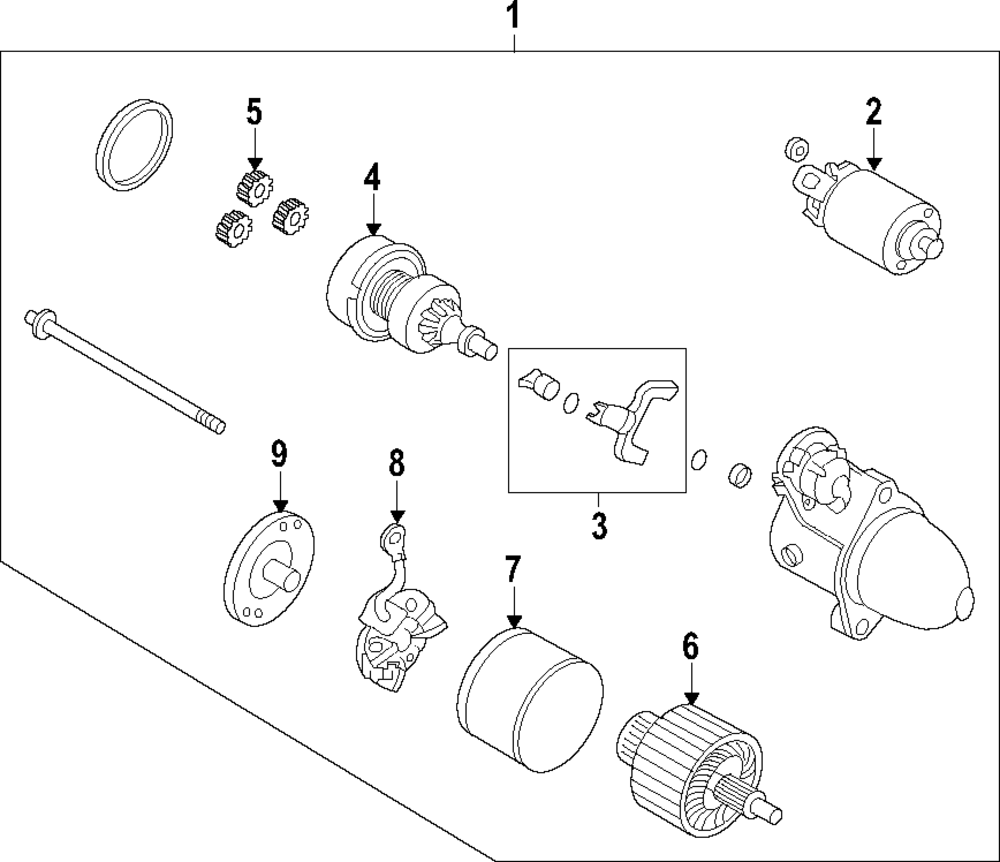 1
5
2
4
3
9
8
7
6