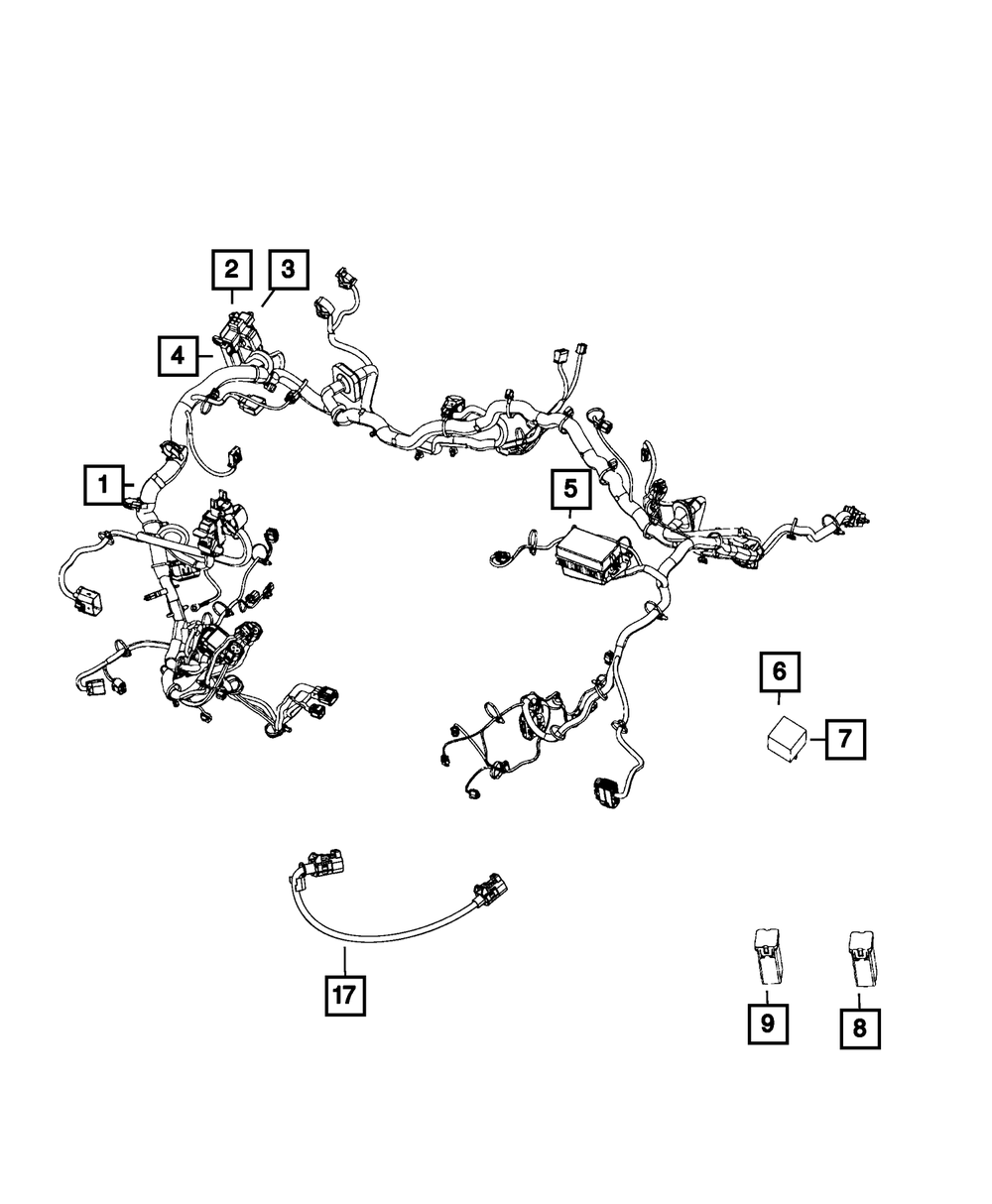 2
3
4
1
5
6
7
17
9
8