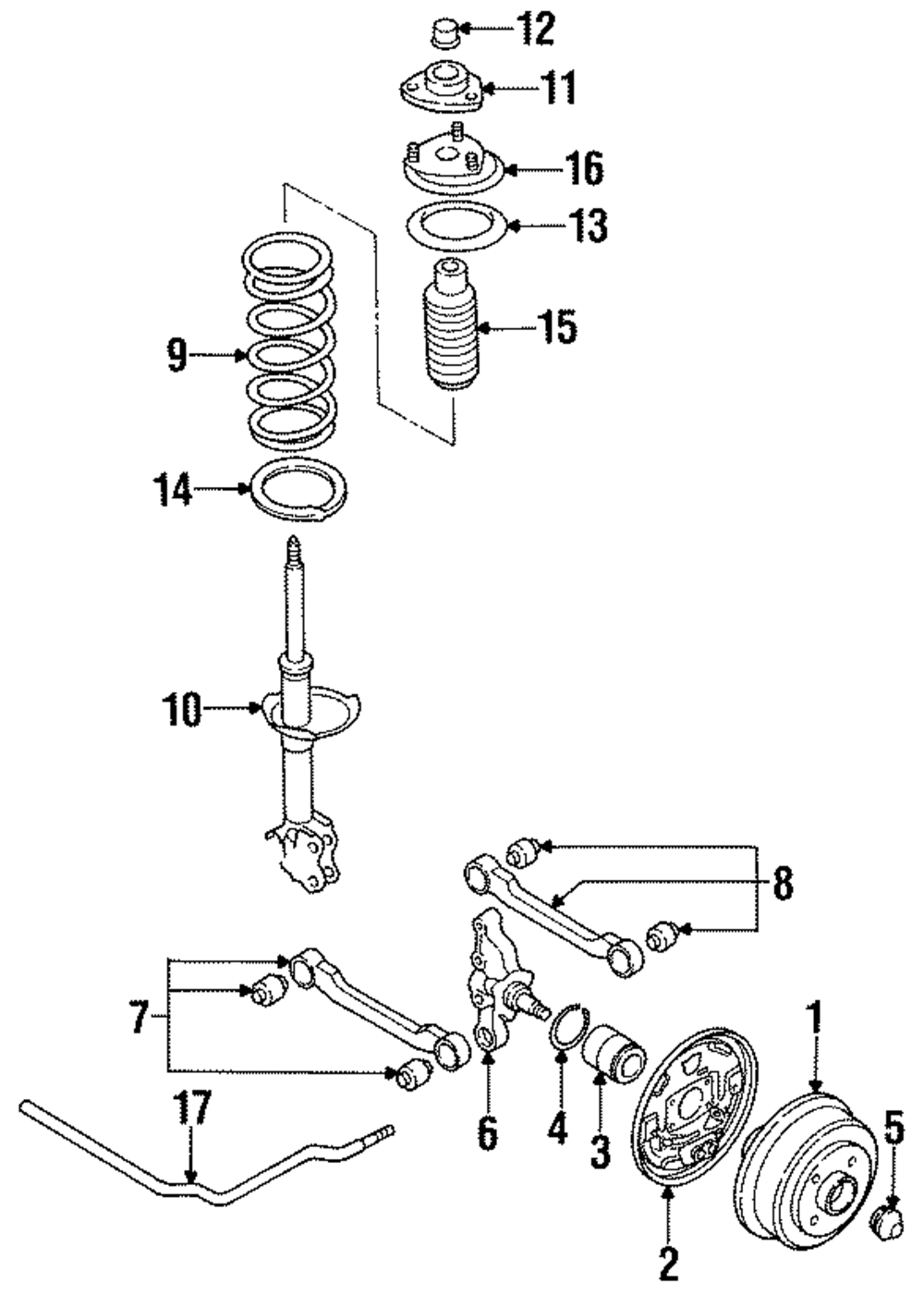 12
11
16
13
15
9
14
10
8
7
1
17
6
4
3
5
2