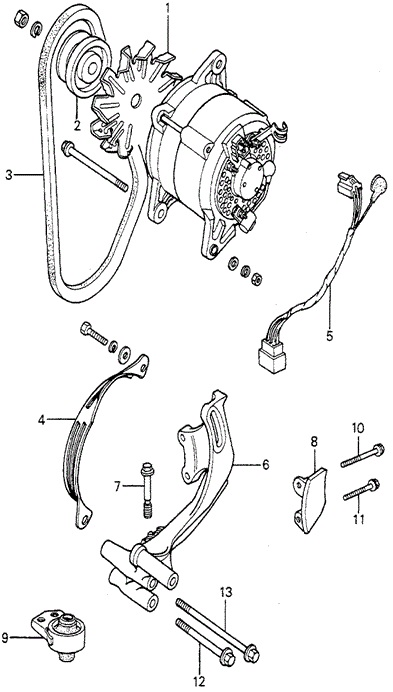 1
2
3
5
4
6
7
8
10
11
9
13
12