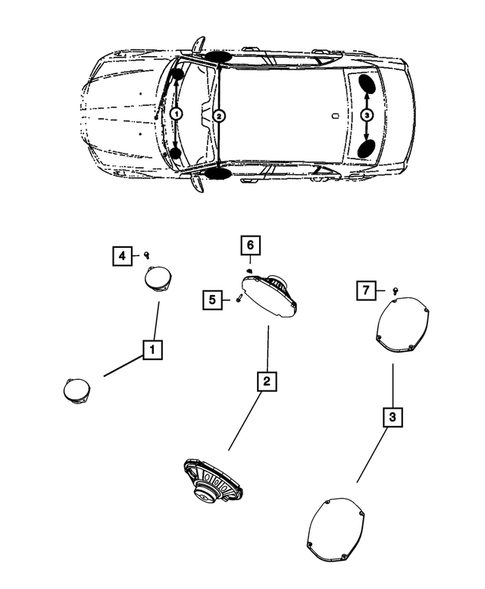 1
2
3
4
6
5
7
1
2
3