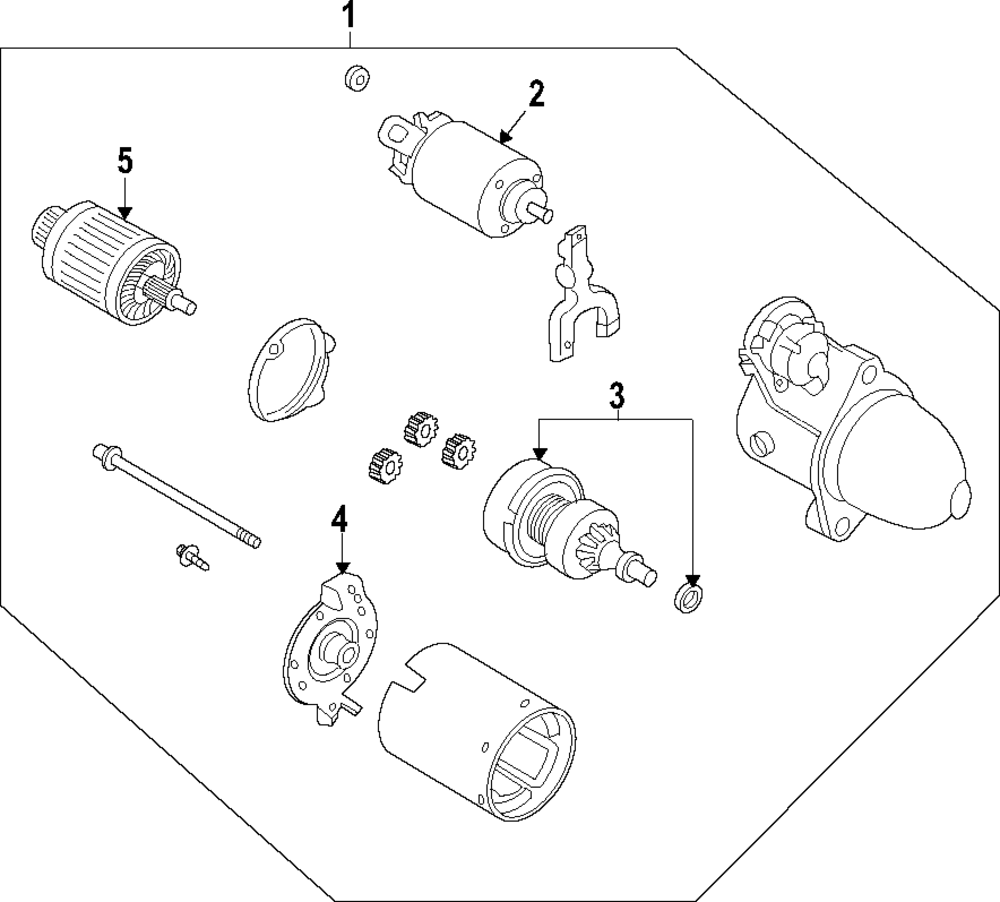 1
2
5
3
4