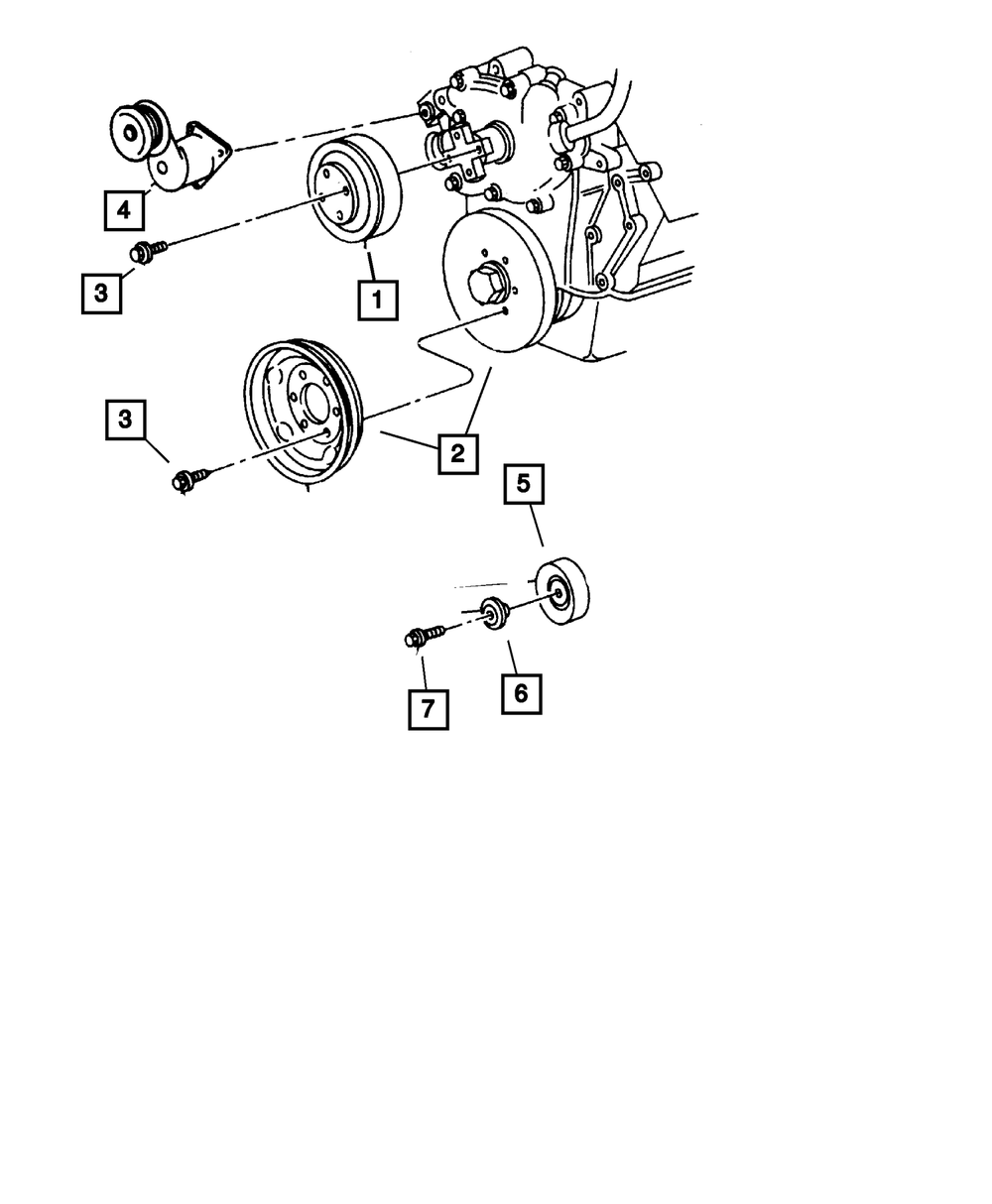 4
3
1
3
2
5
7
6