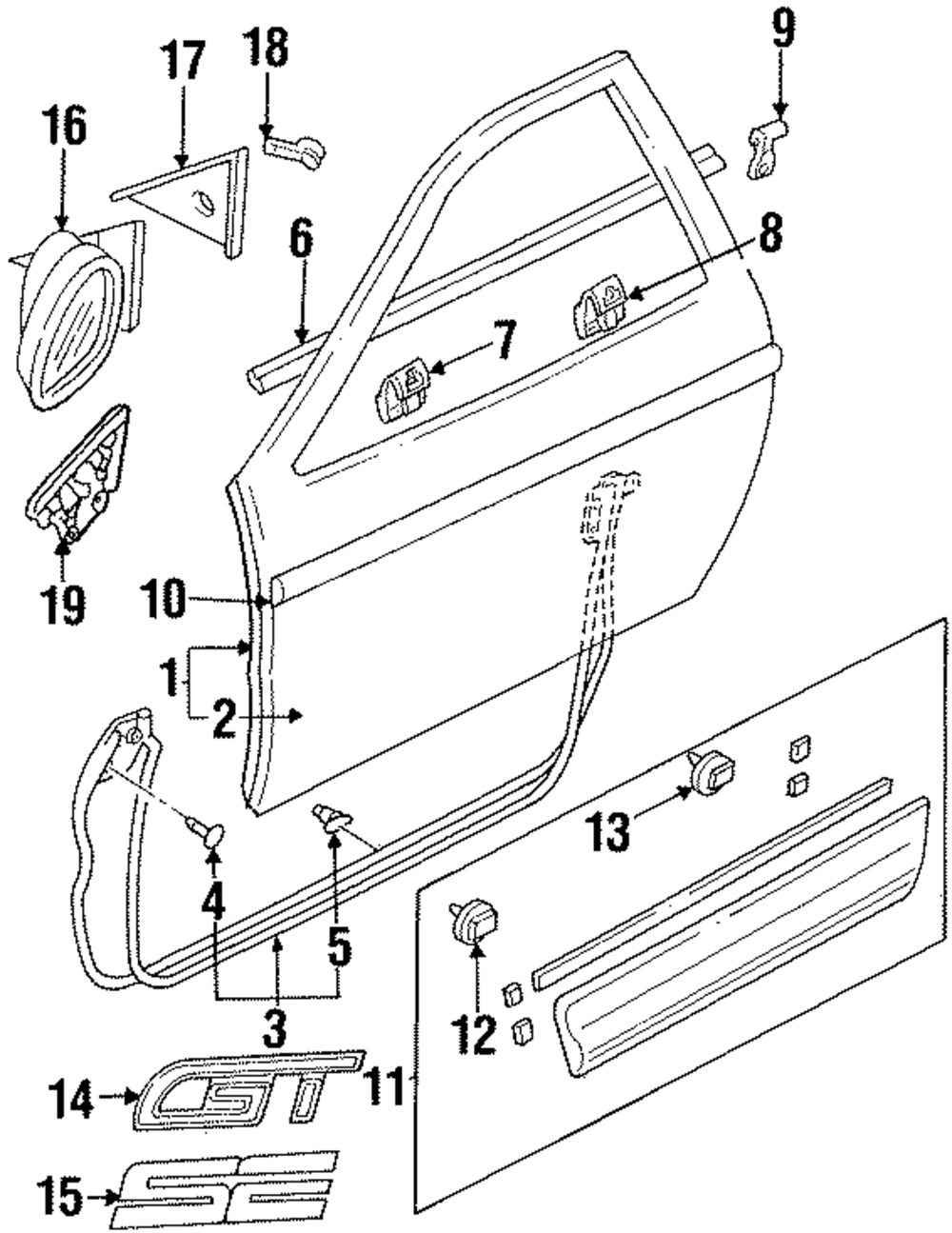 17
18
9
16
6
8
7
19
10
1
2
13
4
5
3
12
14
GT
11
15
SE