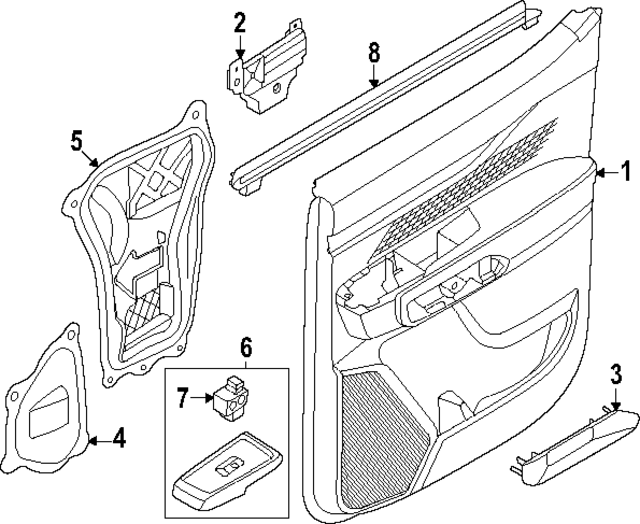 2
8
5
1
6
7
3
4