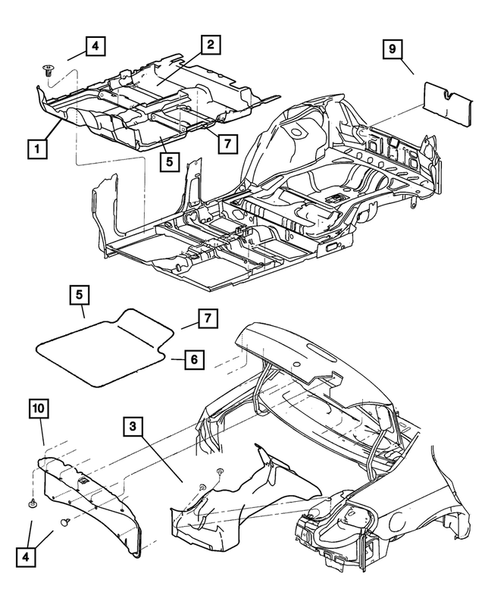 4
2
9
1
7
5
5
7
6
10
3
4