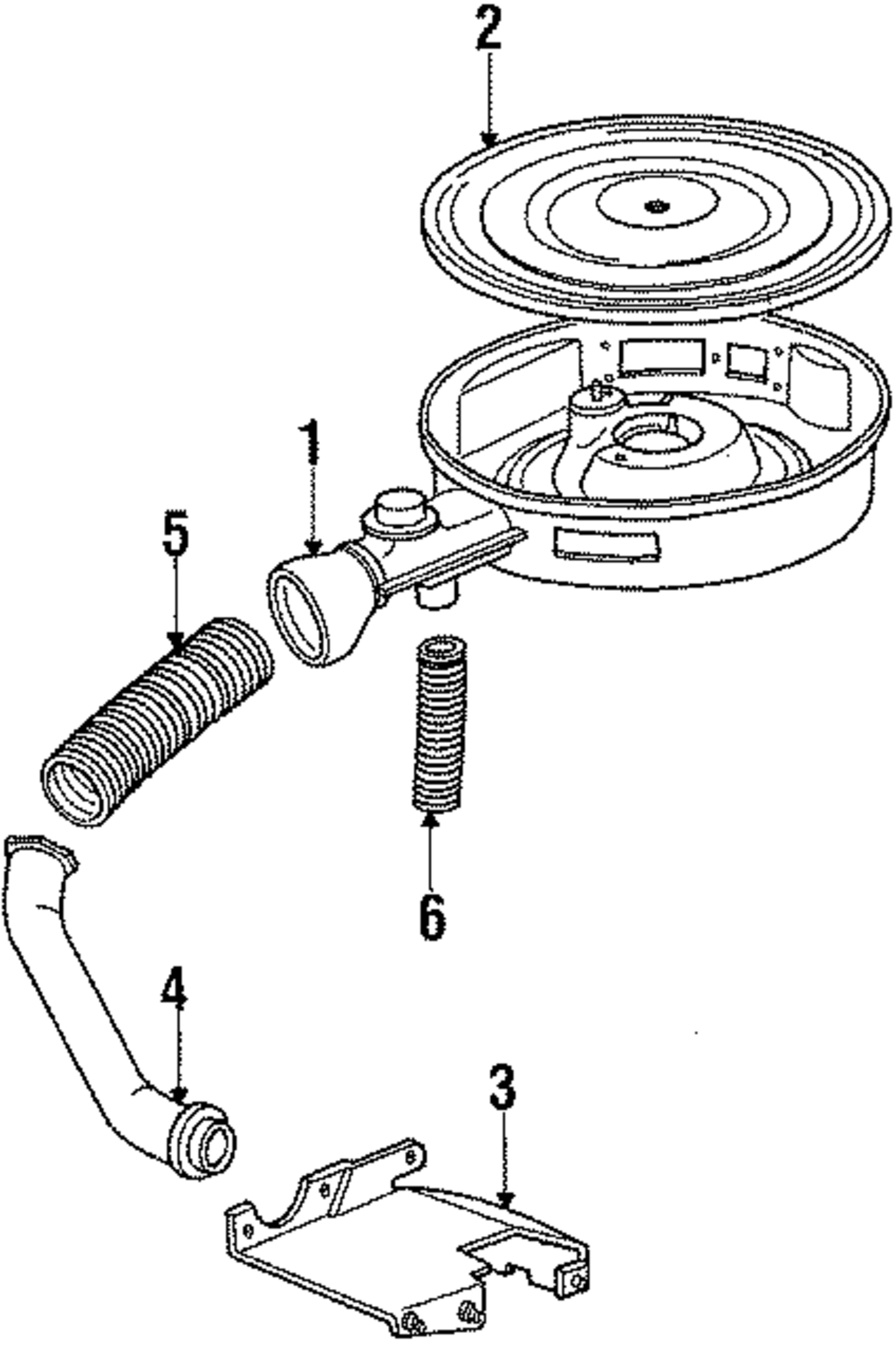 2
1
5
6
4
3