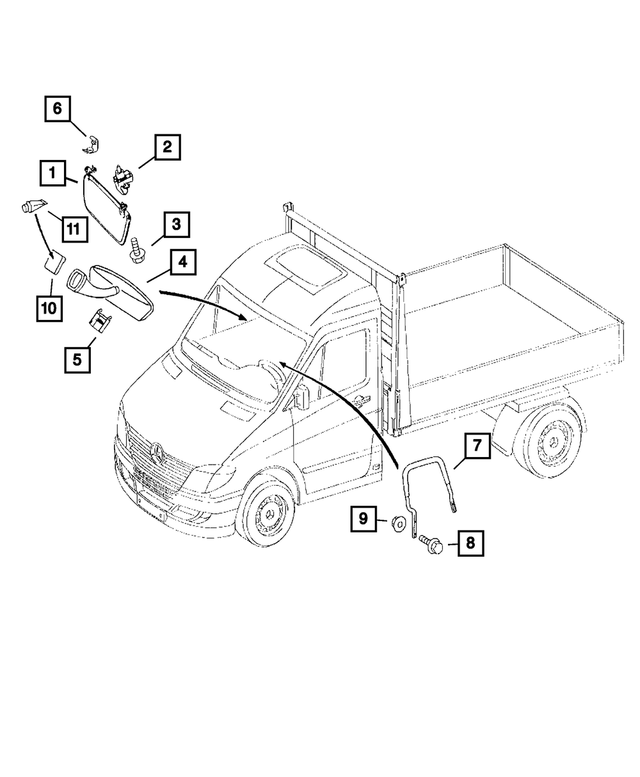 6
2
1
11
3
4
10
5
7
9
8