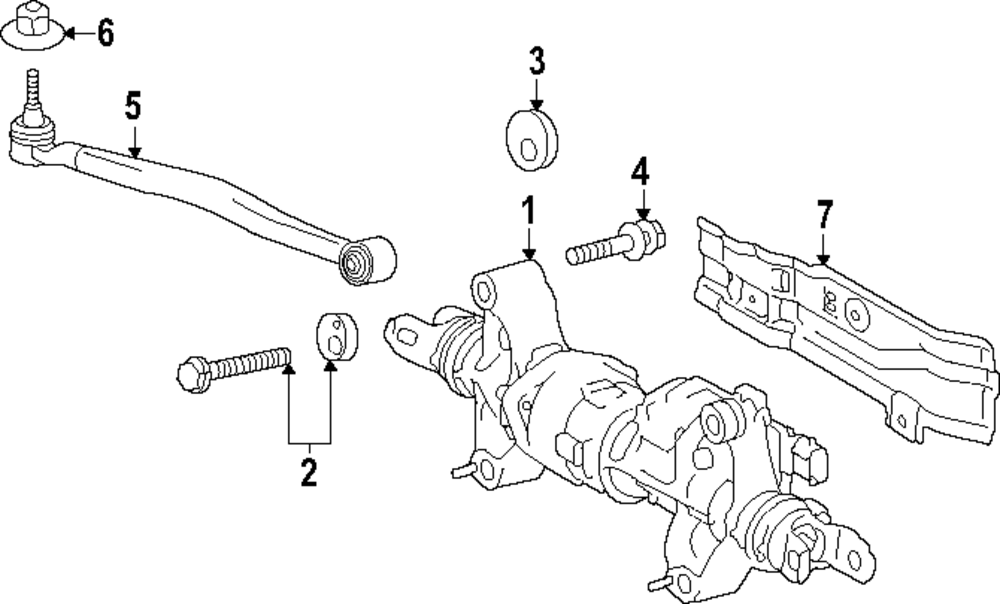 6
5
3
4
1
7
2