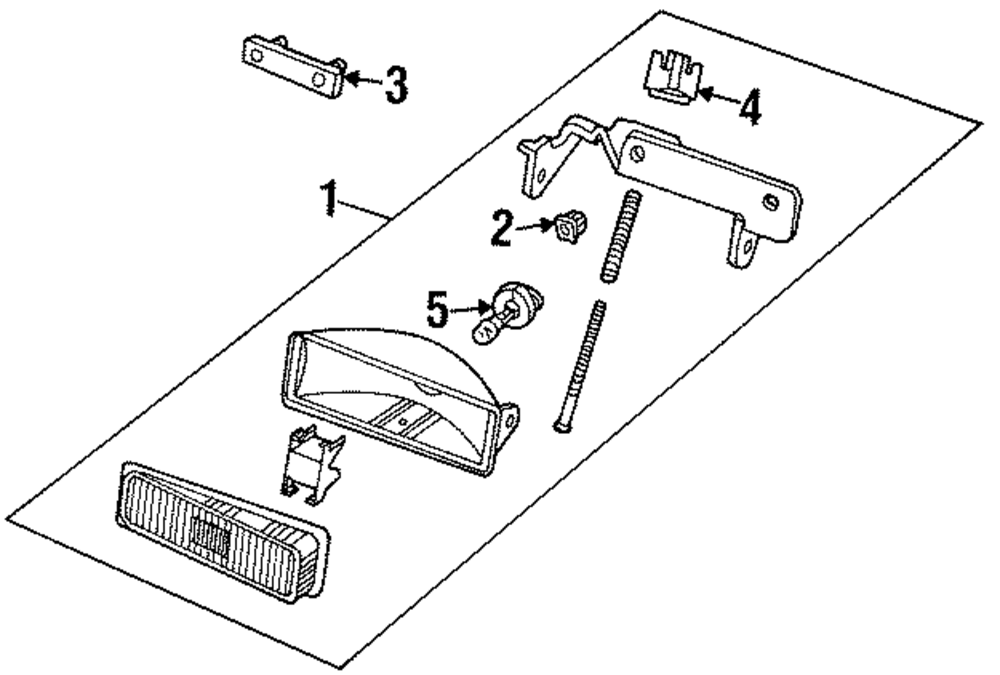 3
4
1
2
5