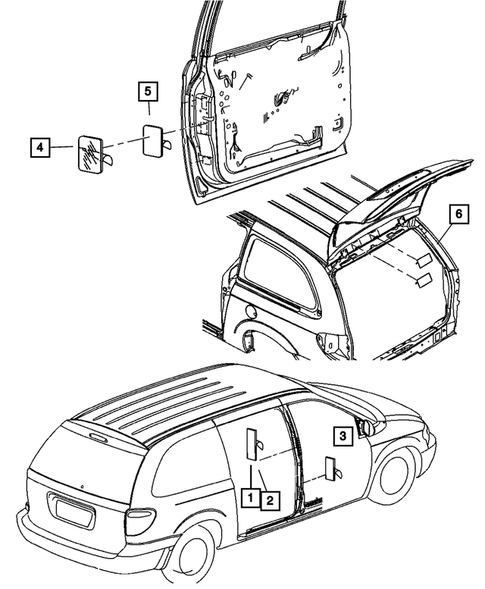 5
4
6
3
1
2