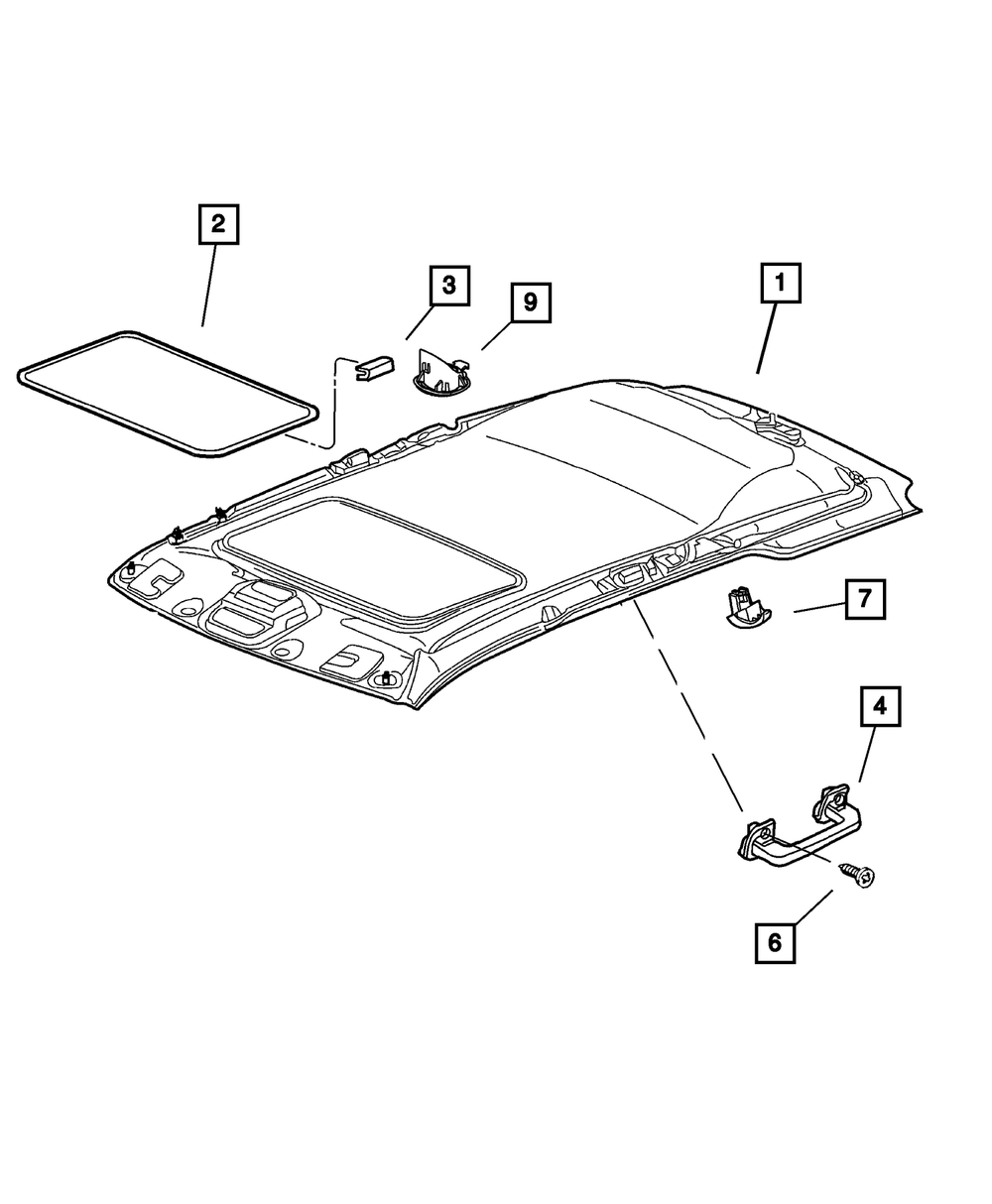 2
3
9
1
7
4
6