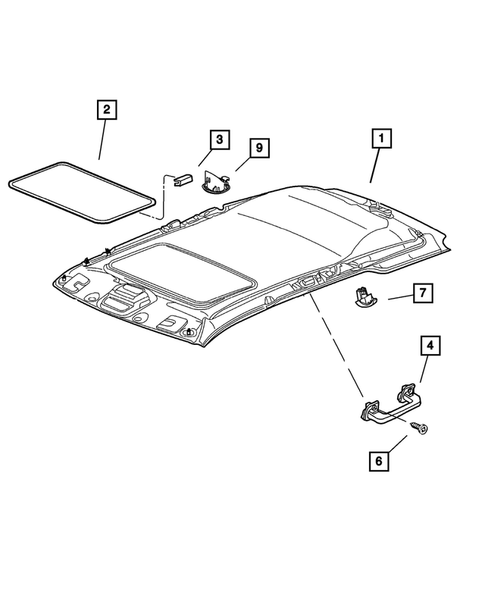 2
3
9
1
7
4
6