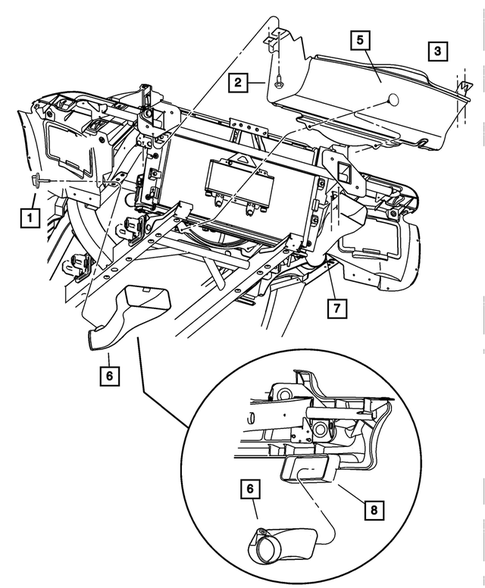 5
3
2
1
7
6
6
8