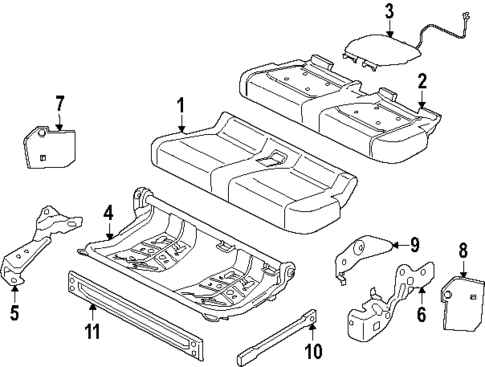 3
2
7
1
4
9
8
5
6
11
10