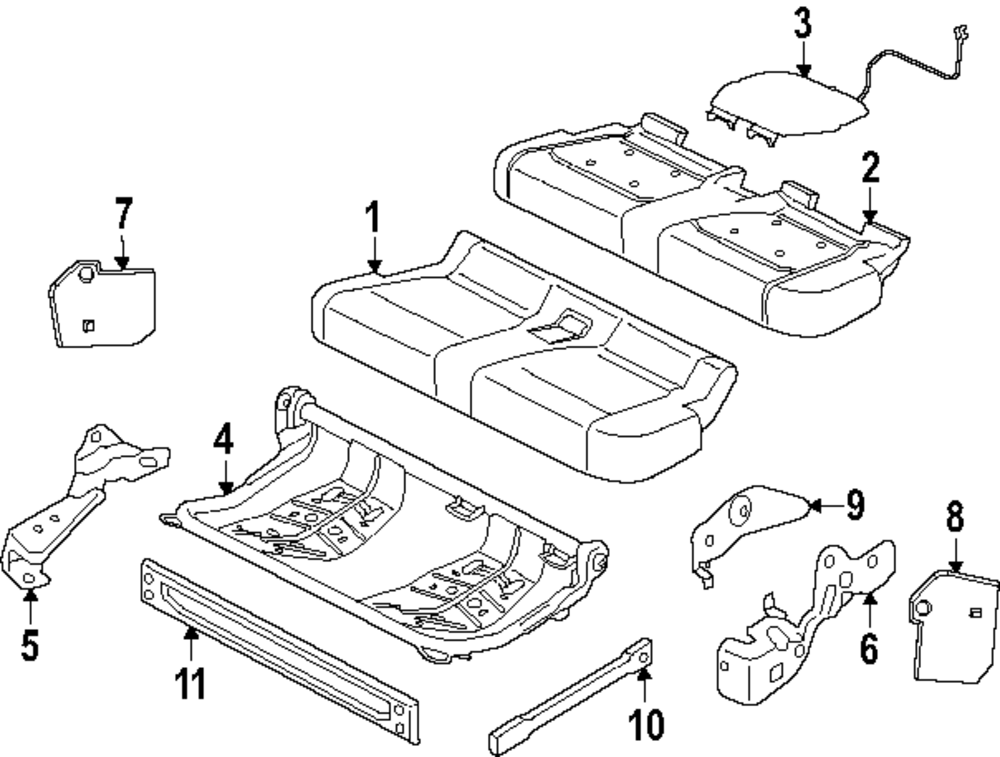 3
2
7
1
4
9
8
5
6
11
10