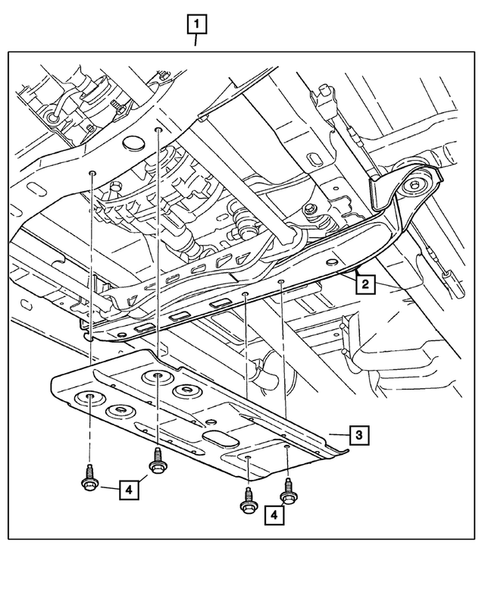 1
2
3
4
4