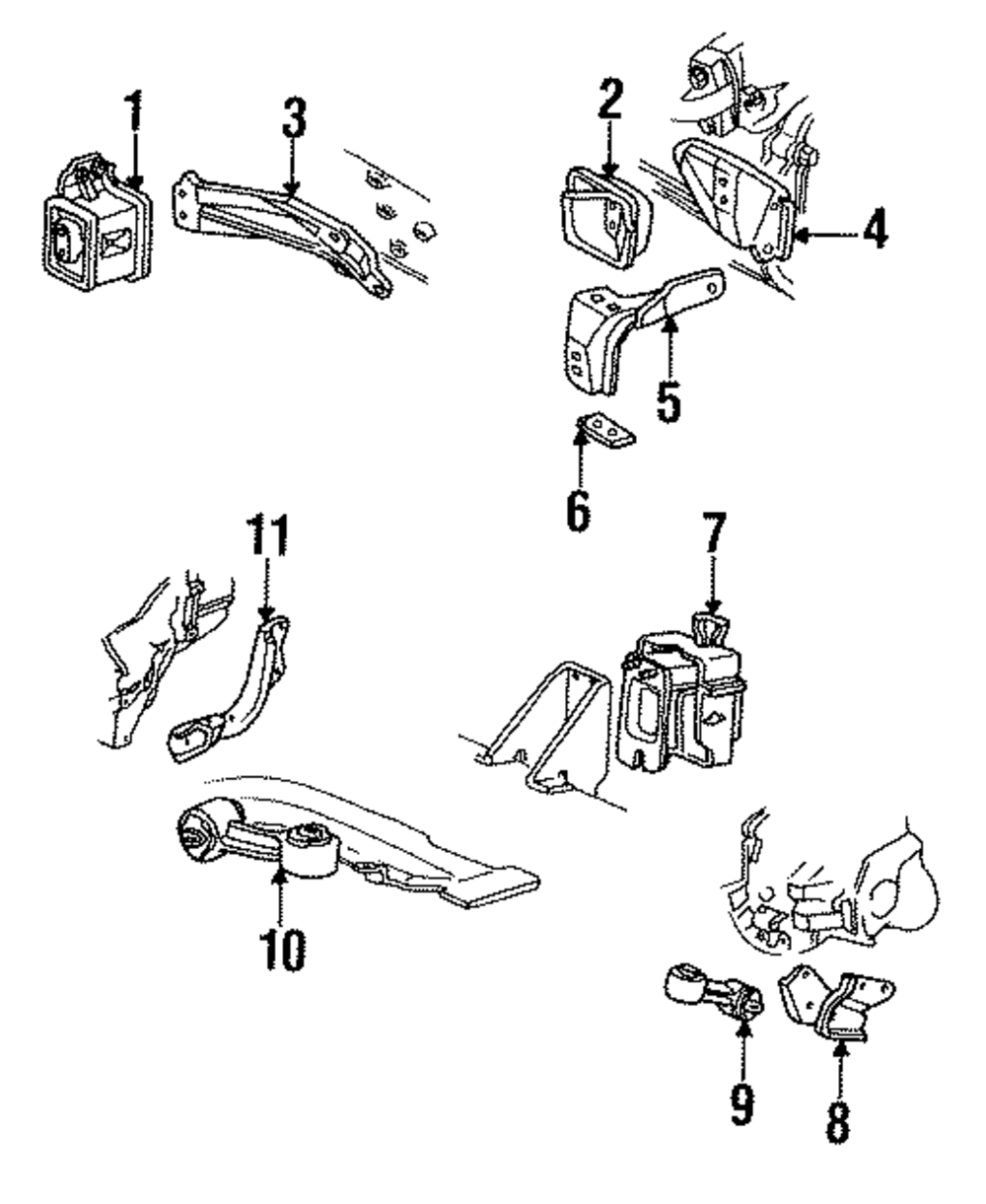 1
3
2
4
5
6
11
7
10
9
8