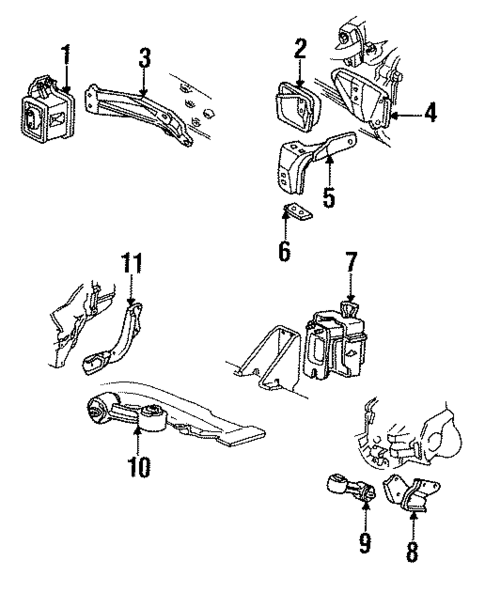 1
3
2
4
5
6
11
7
10
9
8