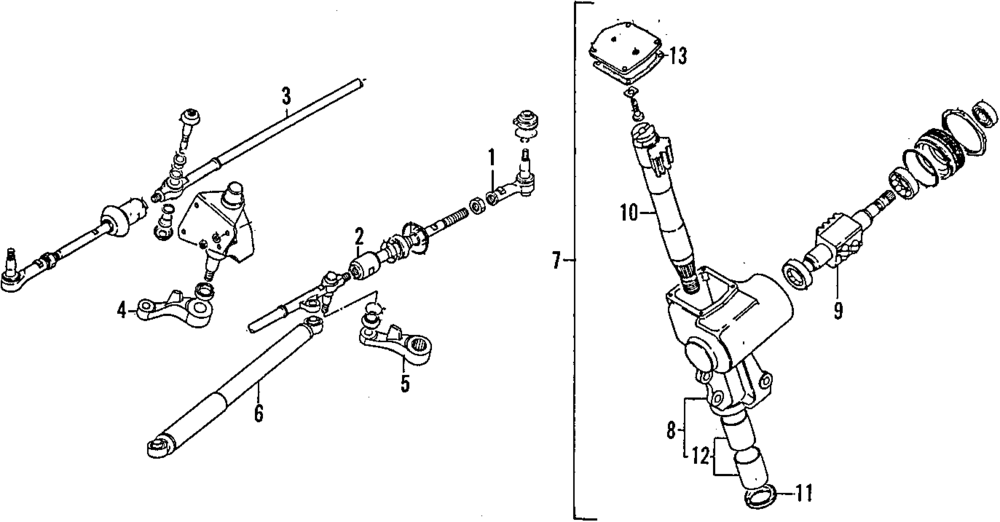 3
1
2
4
5
6
7
13
10
9
8
12
11