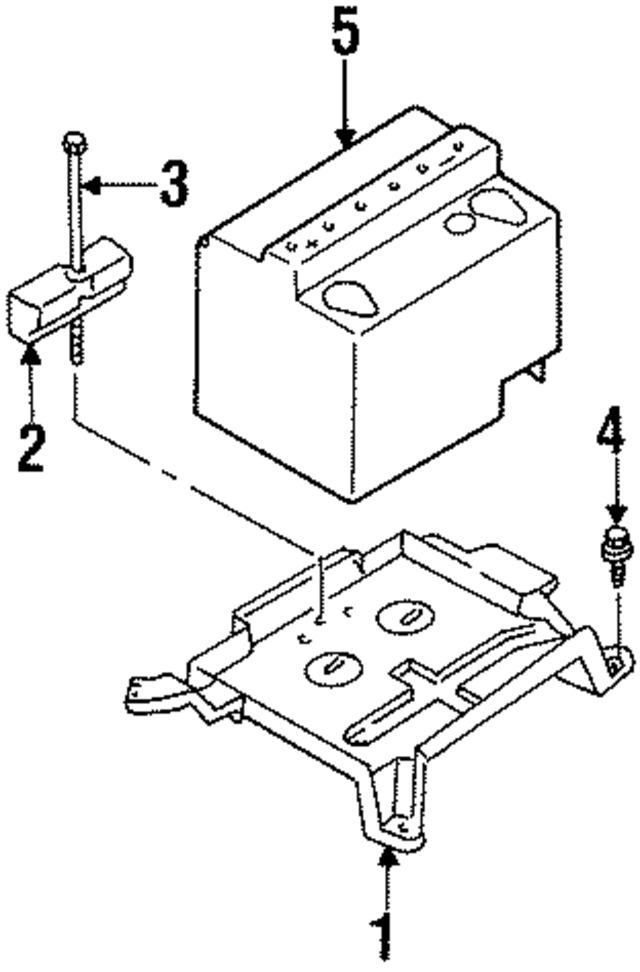 5
3
2
4
1