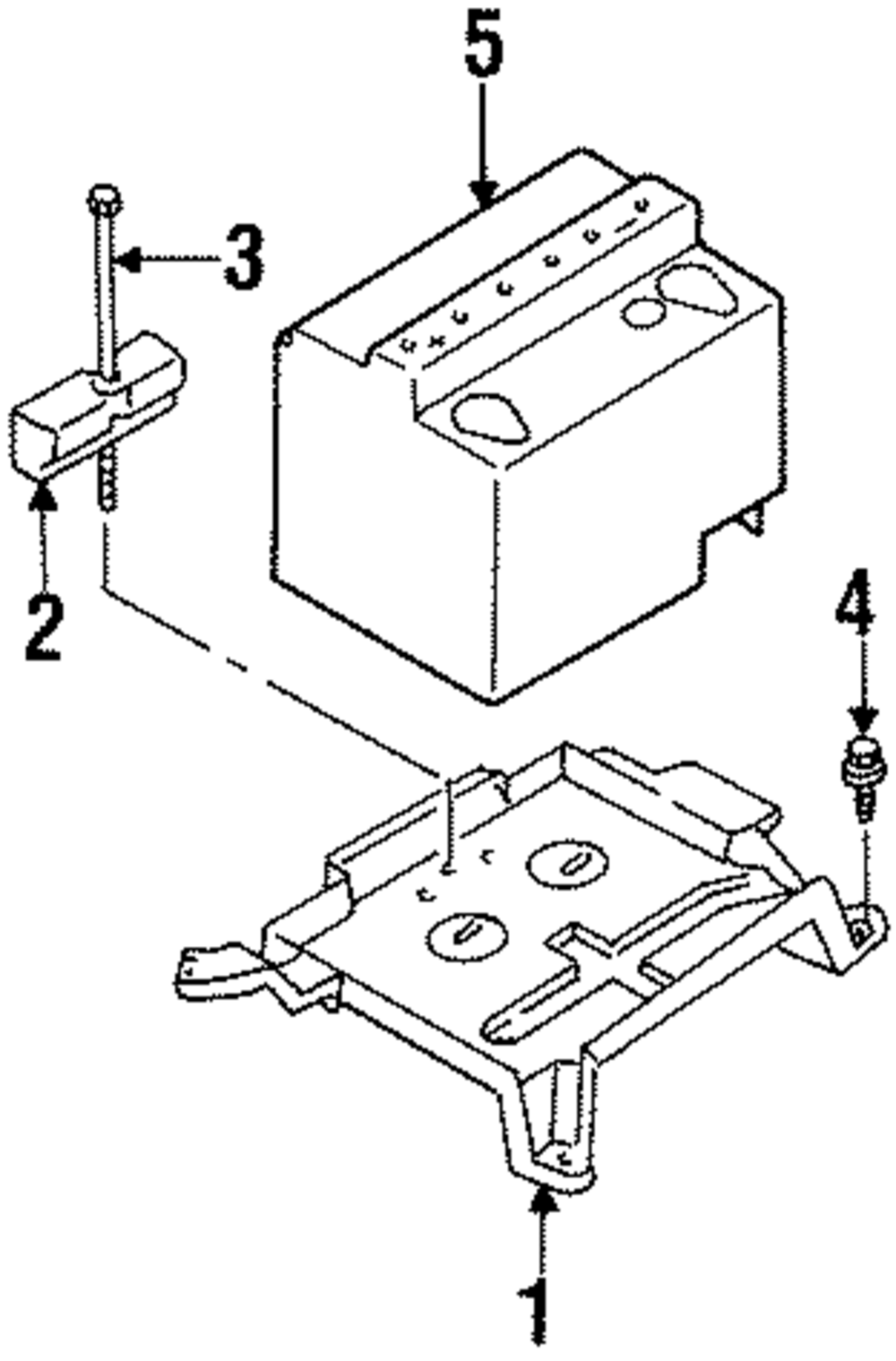 5
3
2
4
1