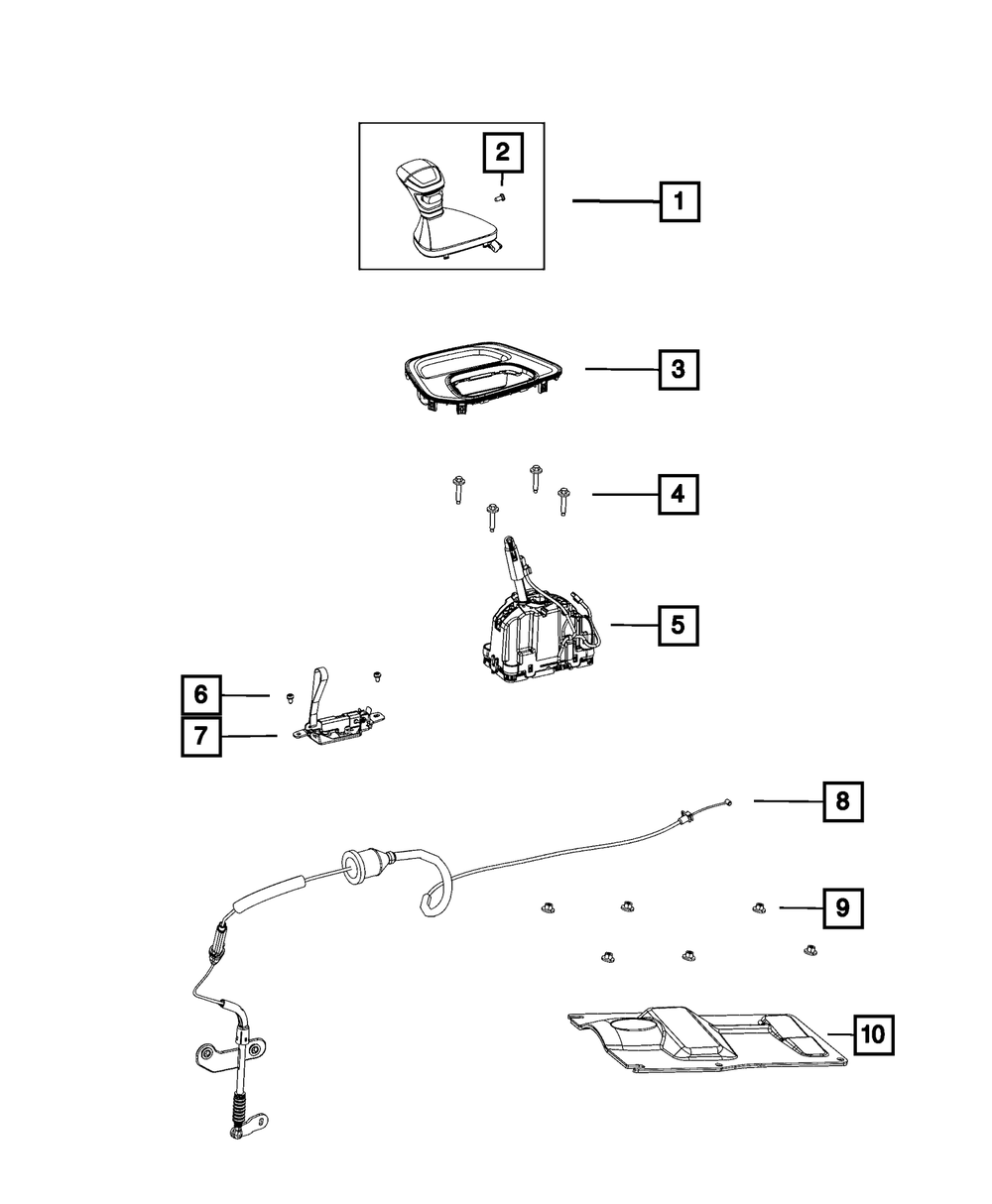 2
1
3
4
5
6
7
8
9
10